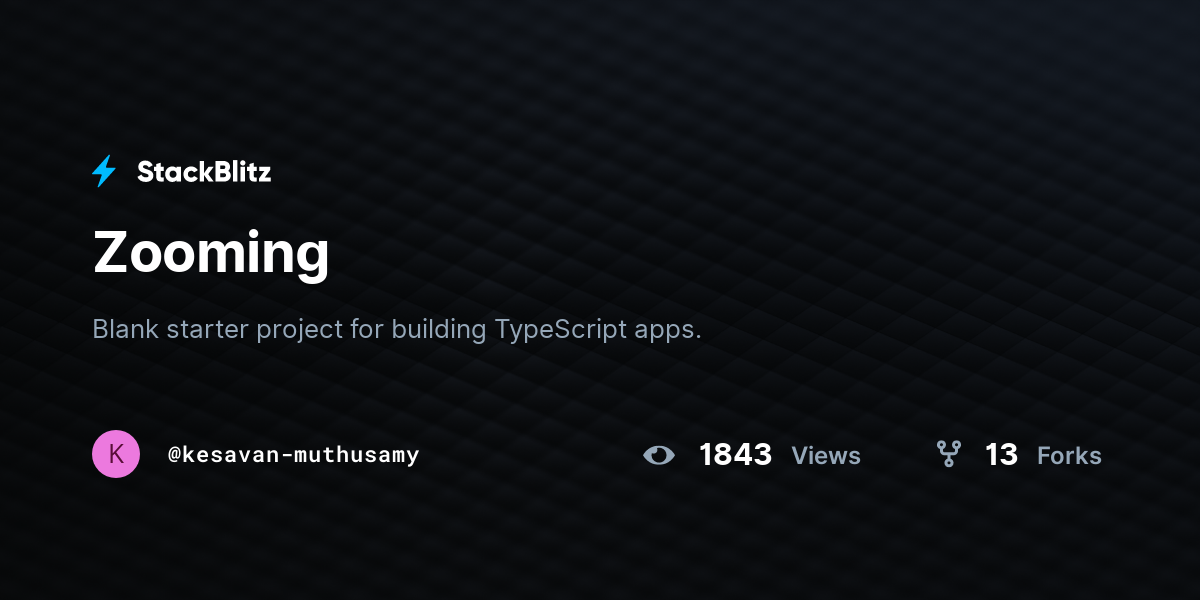 StackBlitz

Zooming

Blank starter project for building TypeScript apps.

K

@kesavan-muthusamy

1843 Views

13 Forks