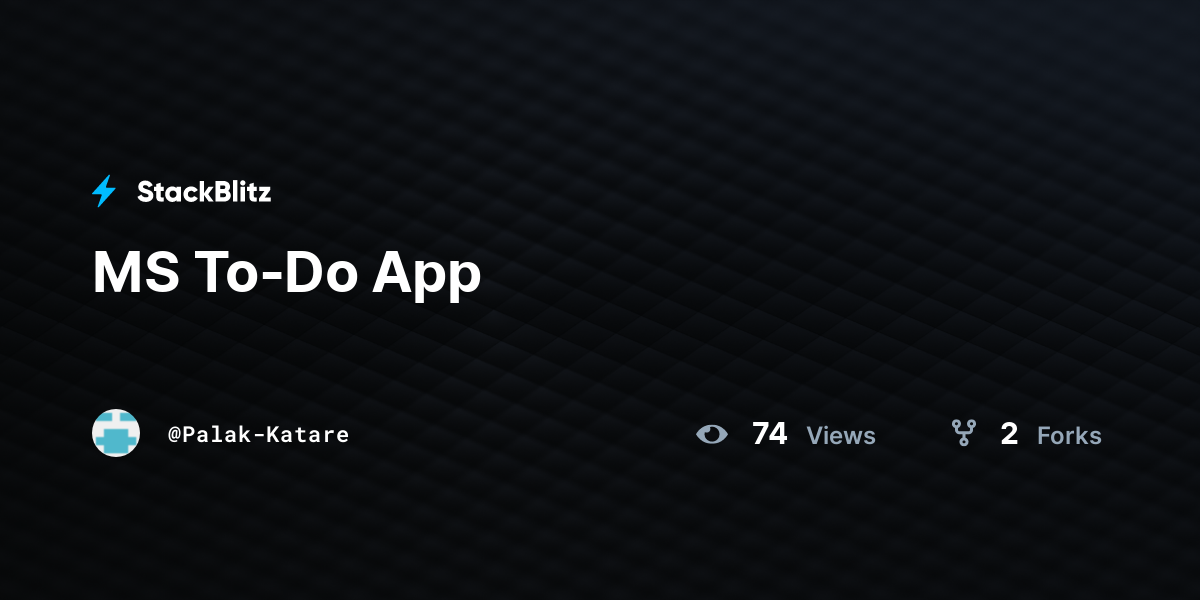 StackBlitz

MS To-Do App

@Palak-Katare

74 Views

2 Forks