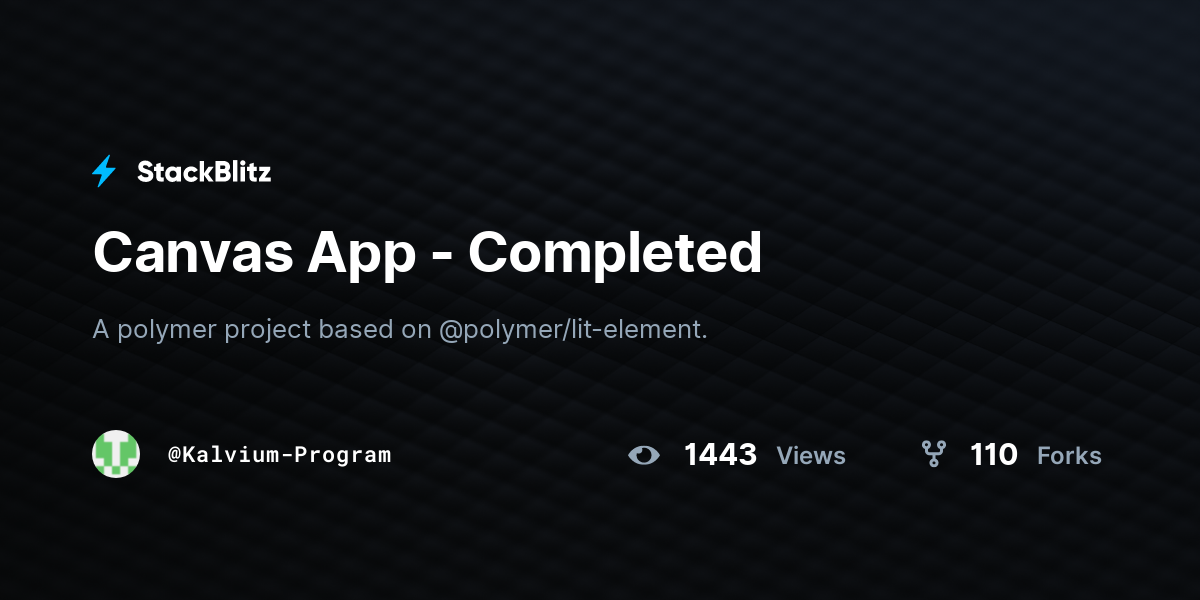 StackBlitz

Canvas App - Completed

A polymer project based on @polymer/lit-element.

@Kalvium-Program

1443 Views

110 Forks