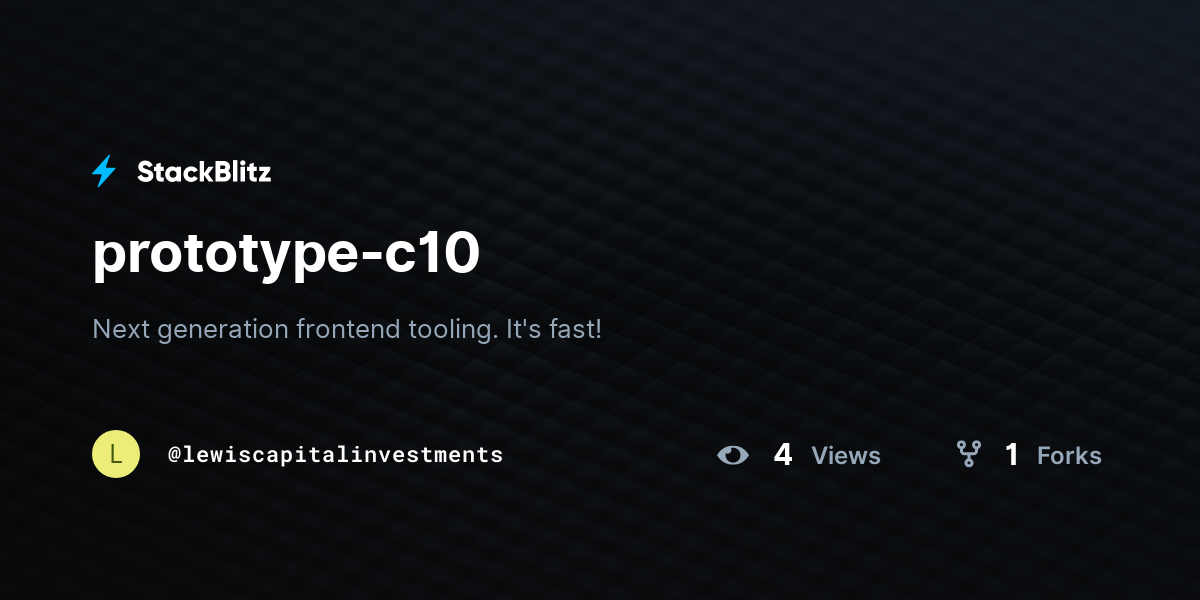 StackBlitz

prototype-c10

Next generation frontend tooling. It's fast!

L

@lewiscapitalinvestments

4 Views

1 Forks