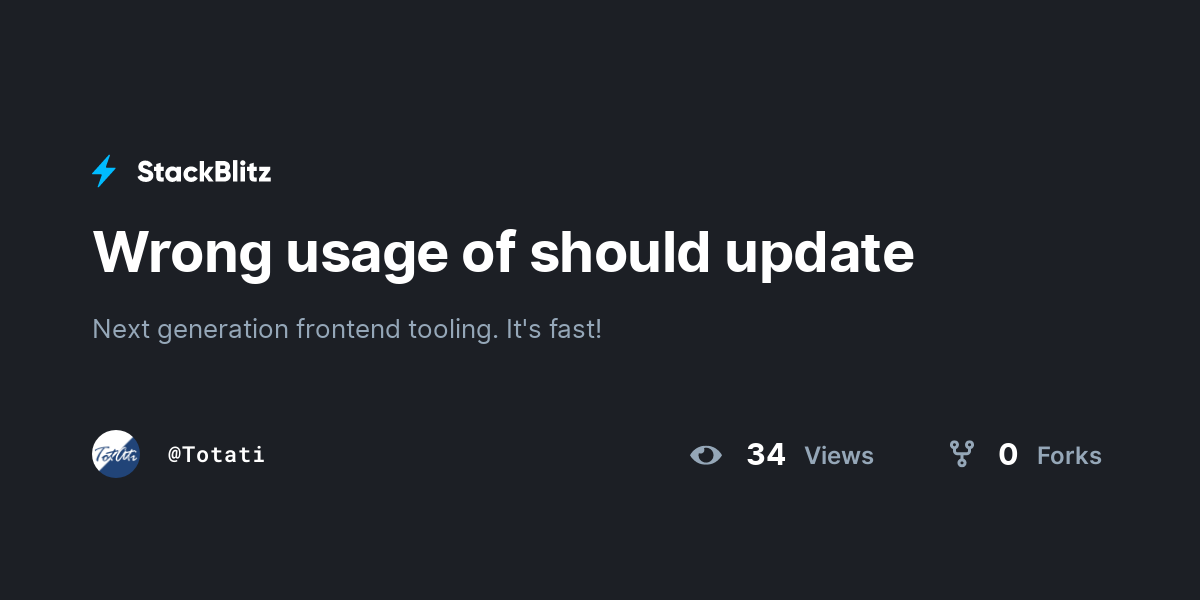 StackBlitz

Wrong usage of should update

Next generation frontend tooling. It's fast!

@Totati

34 Views

0 Forks