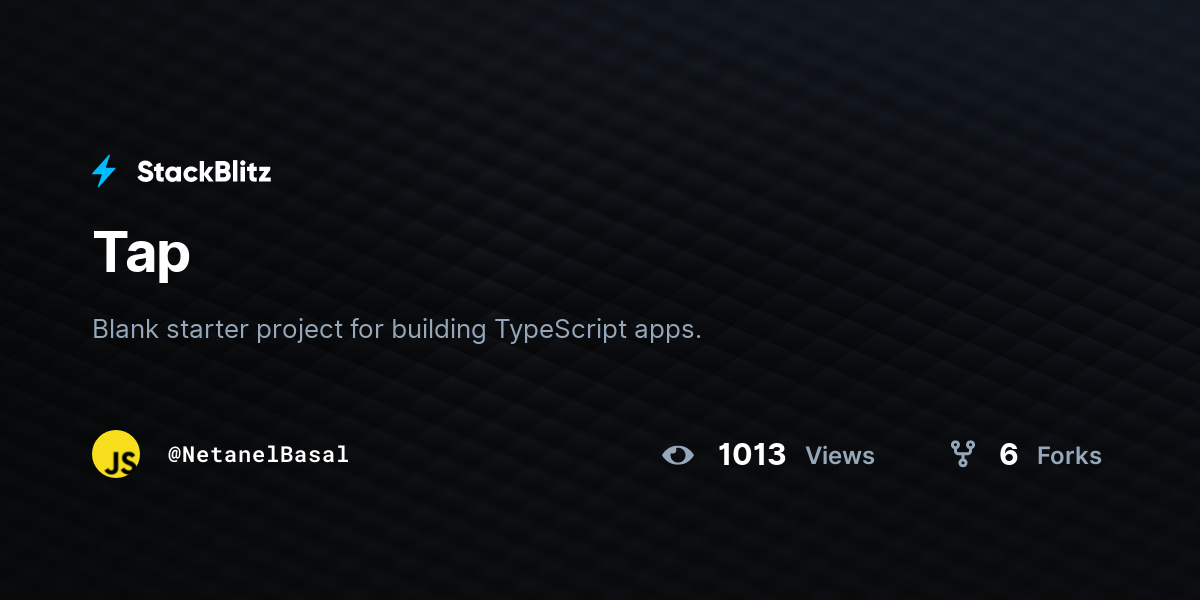 StackBlitz

Tap

Blank starter project for building TypeScript apps.

JS @NetanelBasal

1013 Views

6 Forks