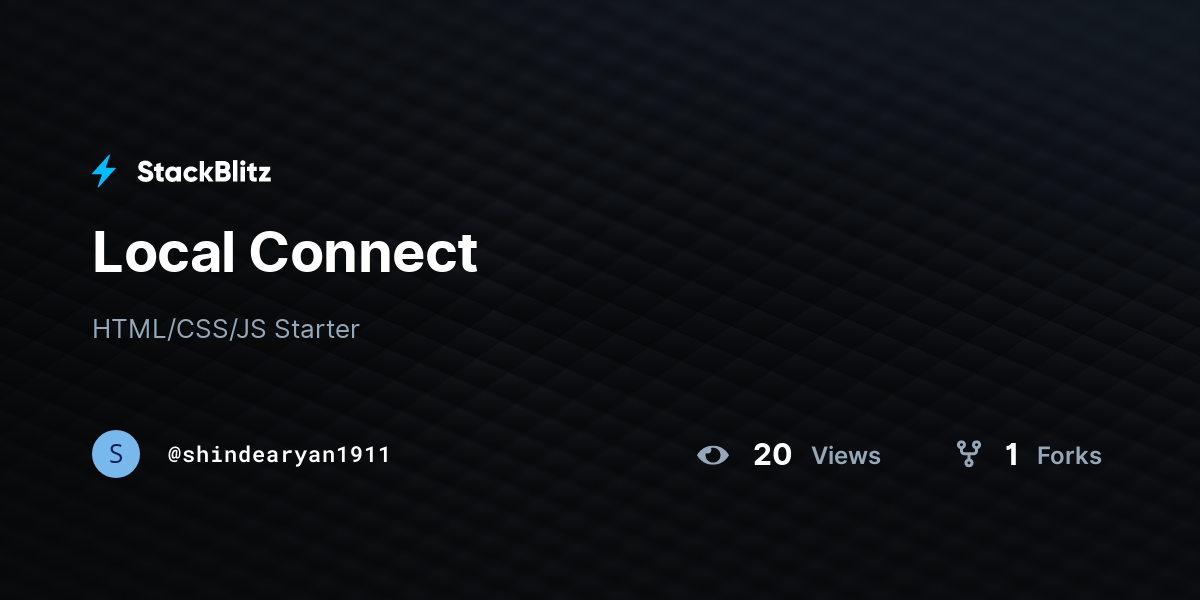 StackBlitz

Local Connect

HTML/CSS/JS Starter

S @shindearyan1911

20 Views

1 Forks