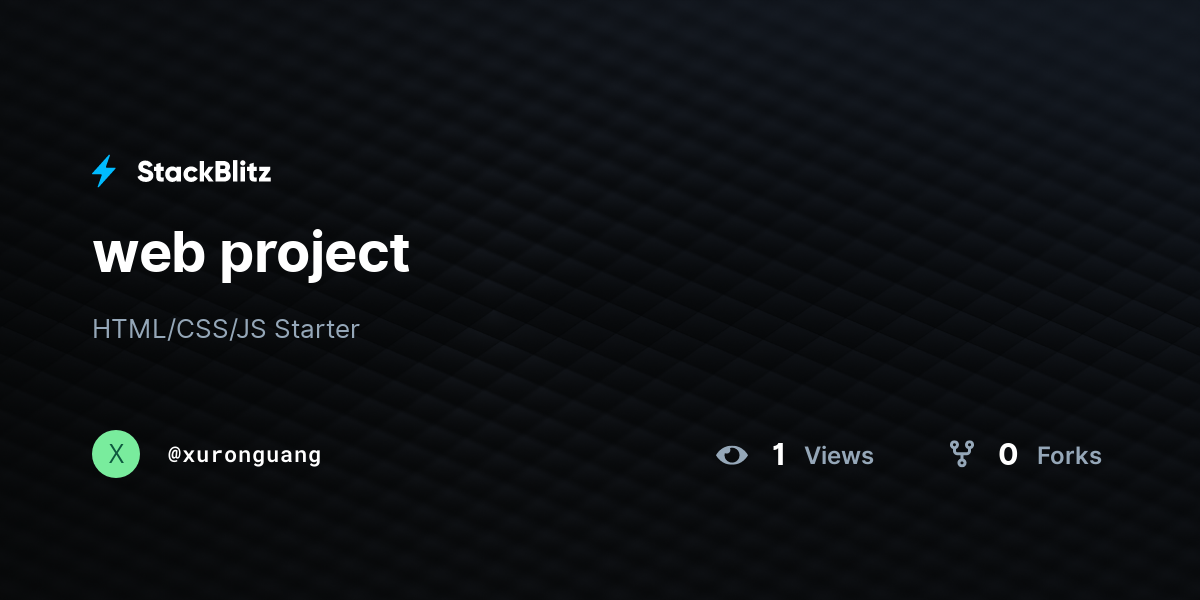 StackBlitz

web project

HTML/CSS/JS Starter

X

@xuronguang

1 Views

0 Forks