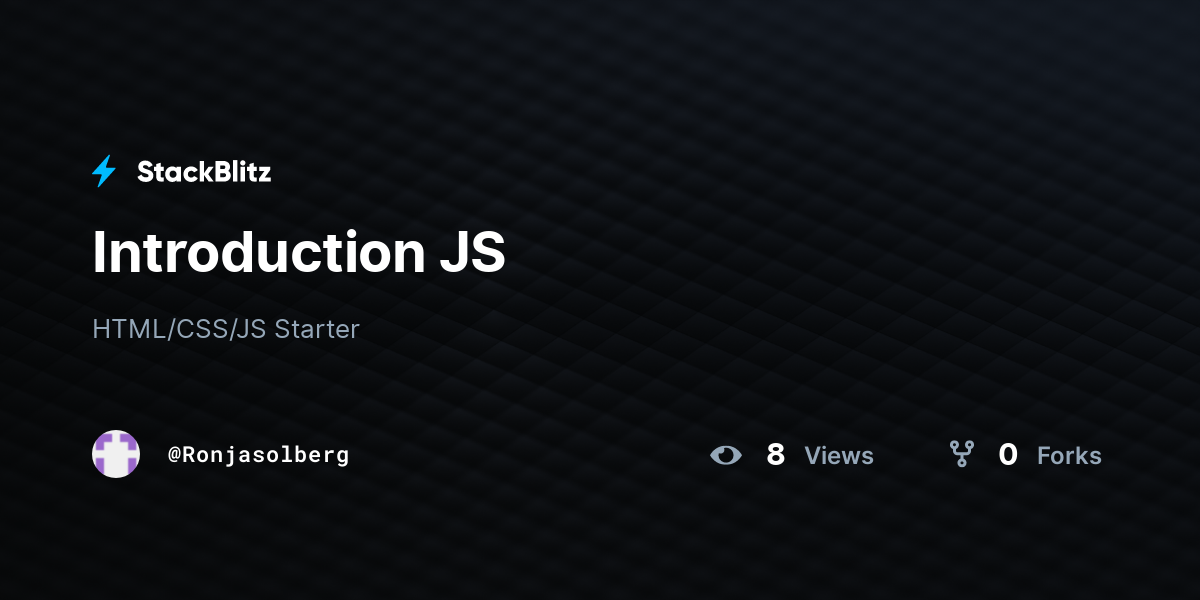 StackBlitz

Introduction JS

HTML/CSS/JS Starter

@Ronjasolberg

8 Views

0 Forks