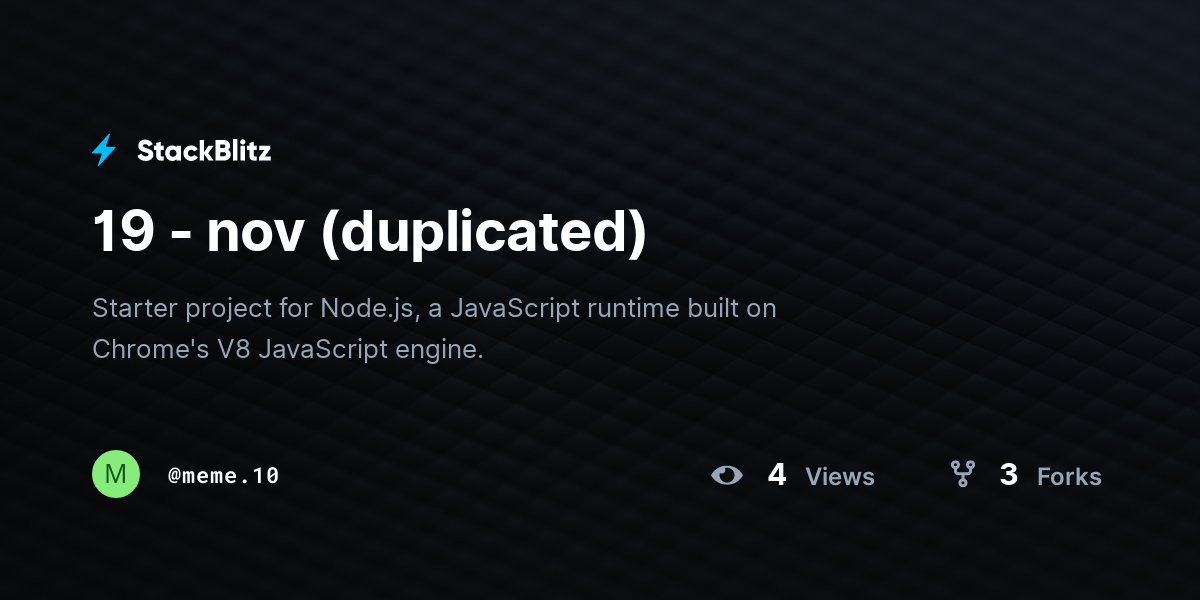 StackBlitz

19 - nov (duplicated)

Starter project for Node.js, a JavaScript runtime built on Chrome's V8 JavaScript engine.

M

@meme.10

4 Views

3 Forks