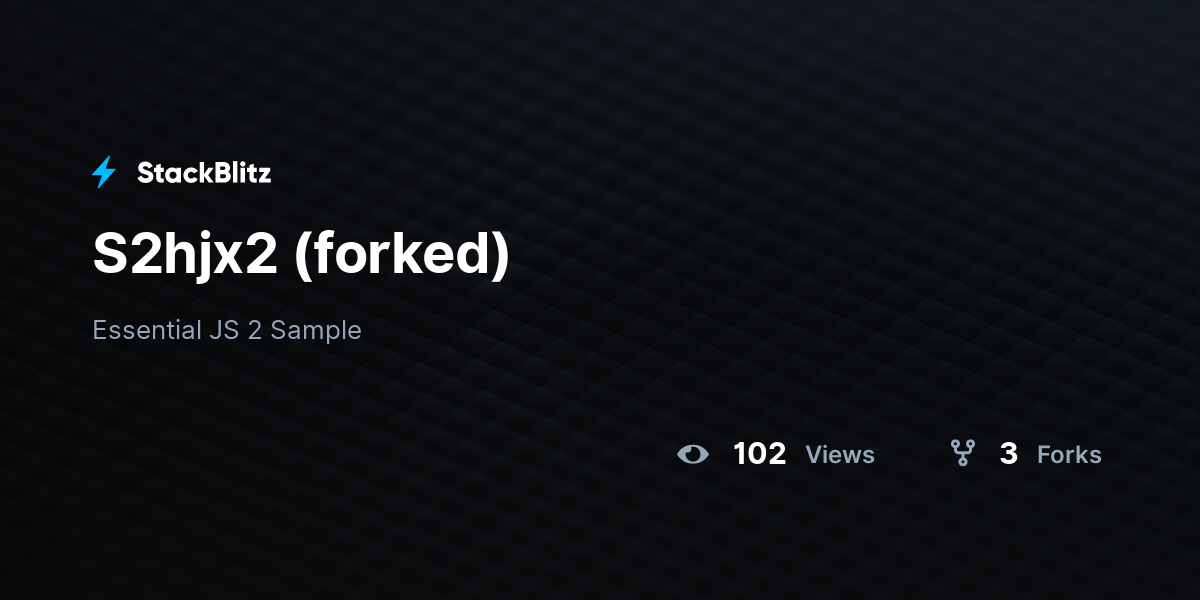 StackBlitz

S2hjx2 (forked)

Essential JS 2 Sample

102 Views 3 Forks