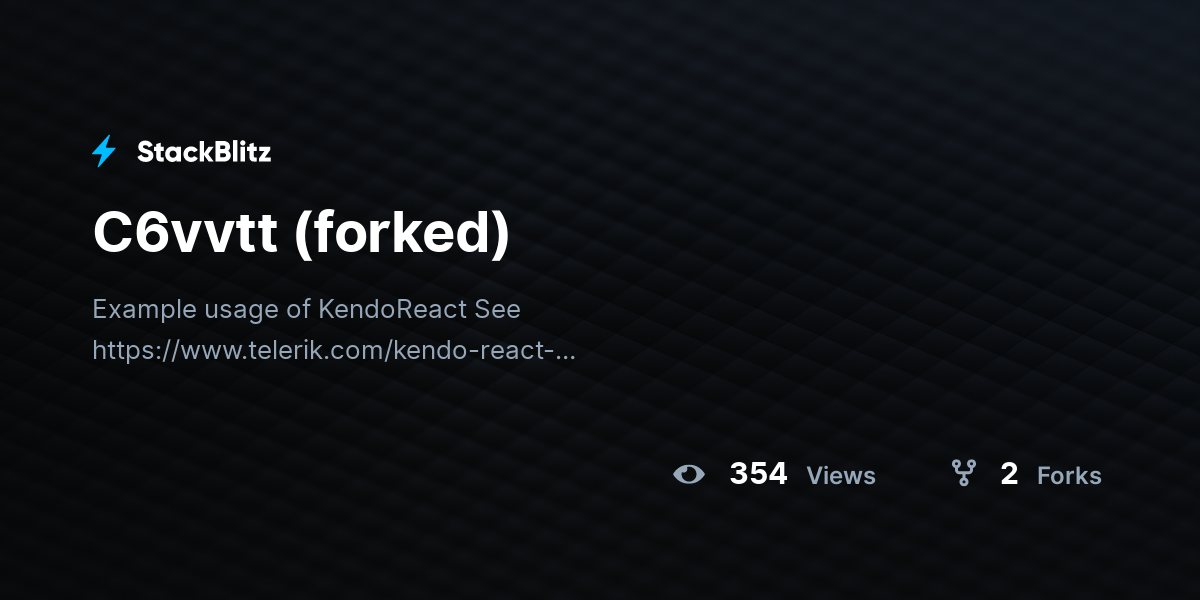 StackBlitz

C6vvtt (forked)

Example usage of KendoReact See https://www.telerik.com/kendo-react-...

354 Views

2 Forks