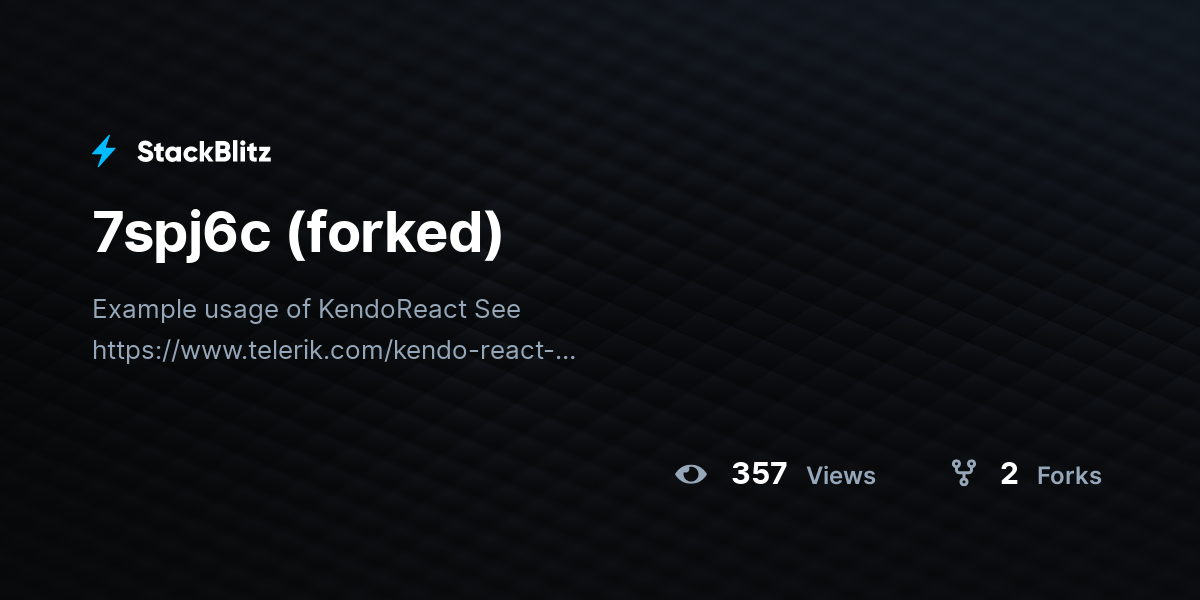 StackBlitz

7spj6c (forked)

Example usage of KendoReact See https://www.telerik.com/kendo-react-...

357 Views

2 Forks