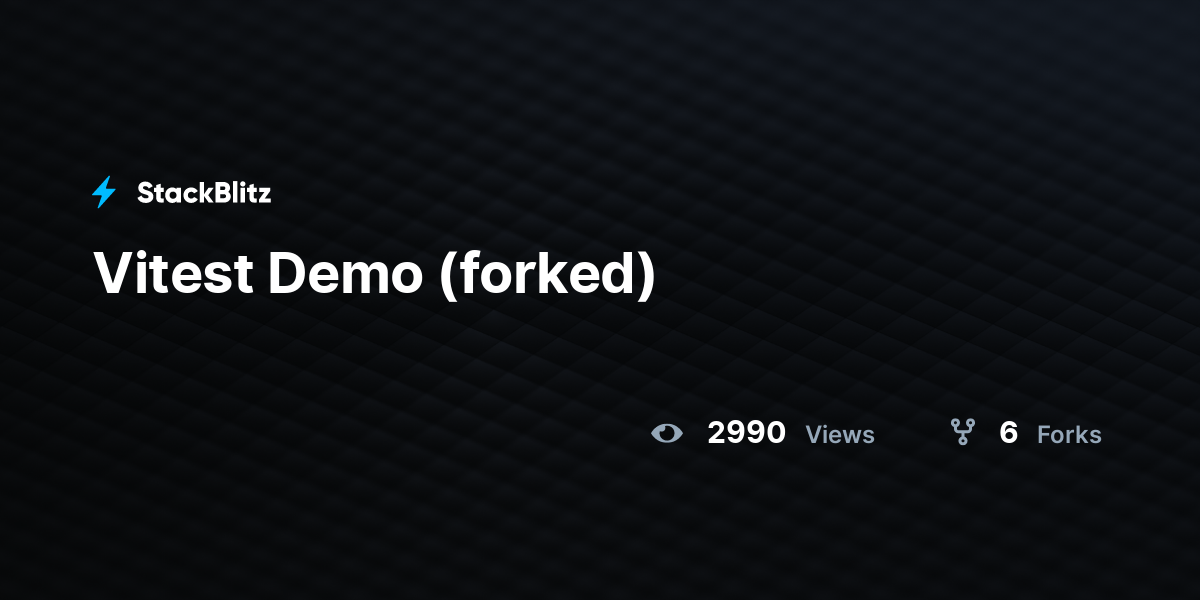 StackBlitz

Vitest Demo (forked)

2990 Views 6 Forks