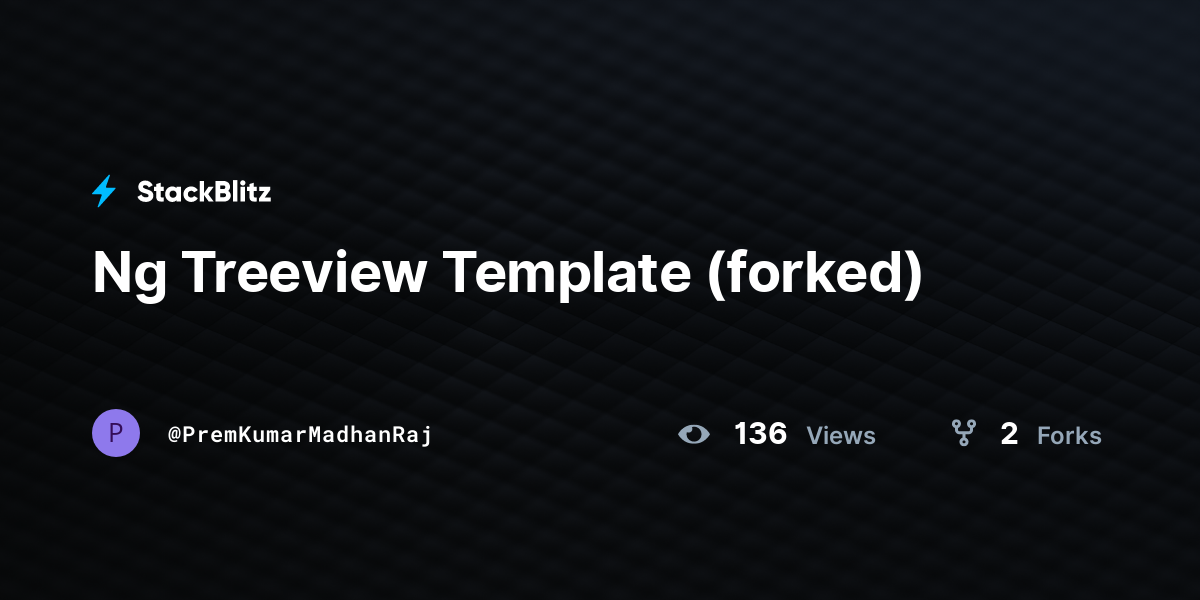 StackBlitz

Ng Treeview Template (forked)

P

@PremKumarMadhanRaj

136 Views

2 Forks