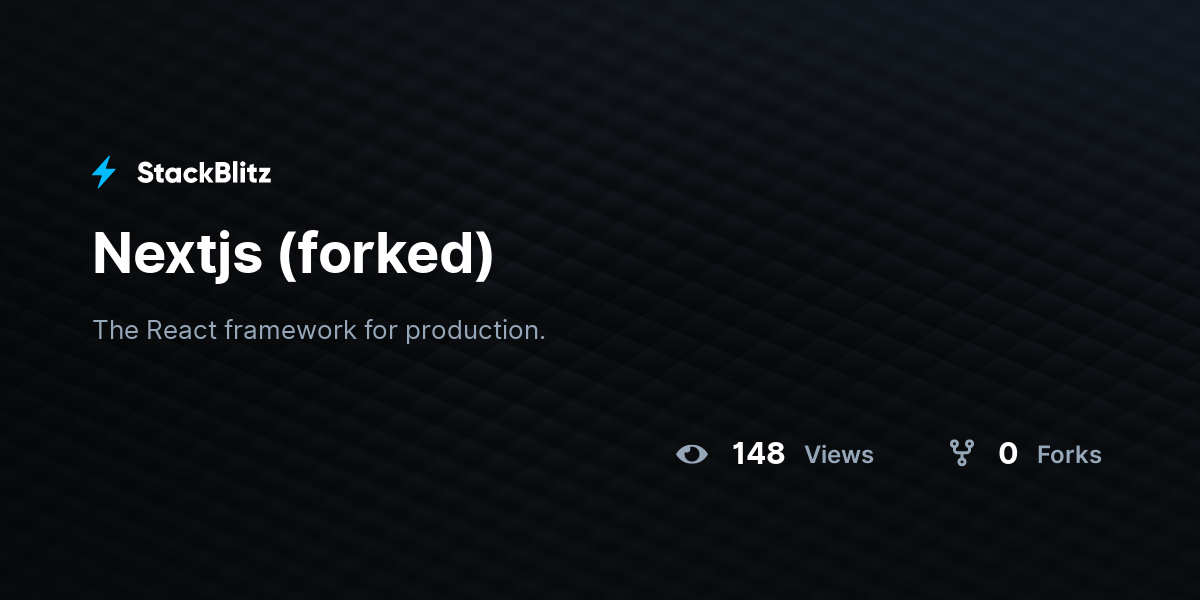 StackBlitz

Nextjs (forked)

The React framework for production.

148 Views

0 Forks