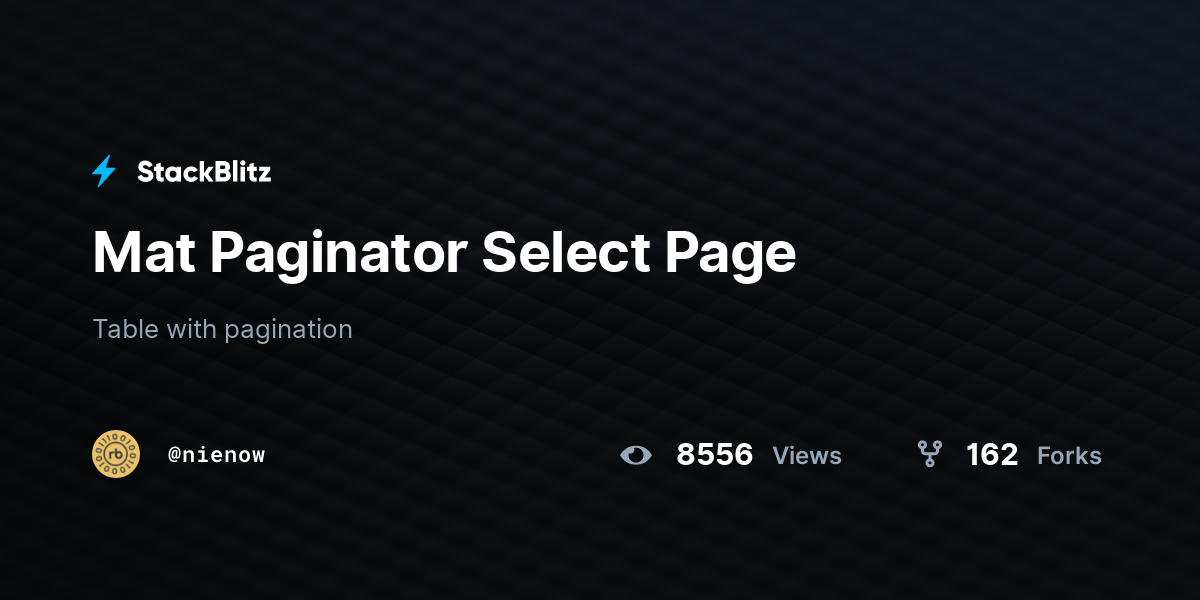 StackBlitz

Mat Paginator Select Page

Table with pagination

@nienow

8556 Views

162 Forks