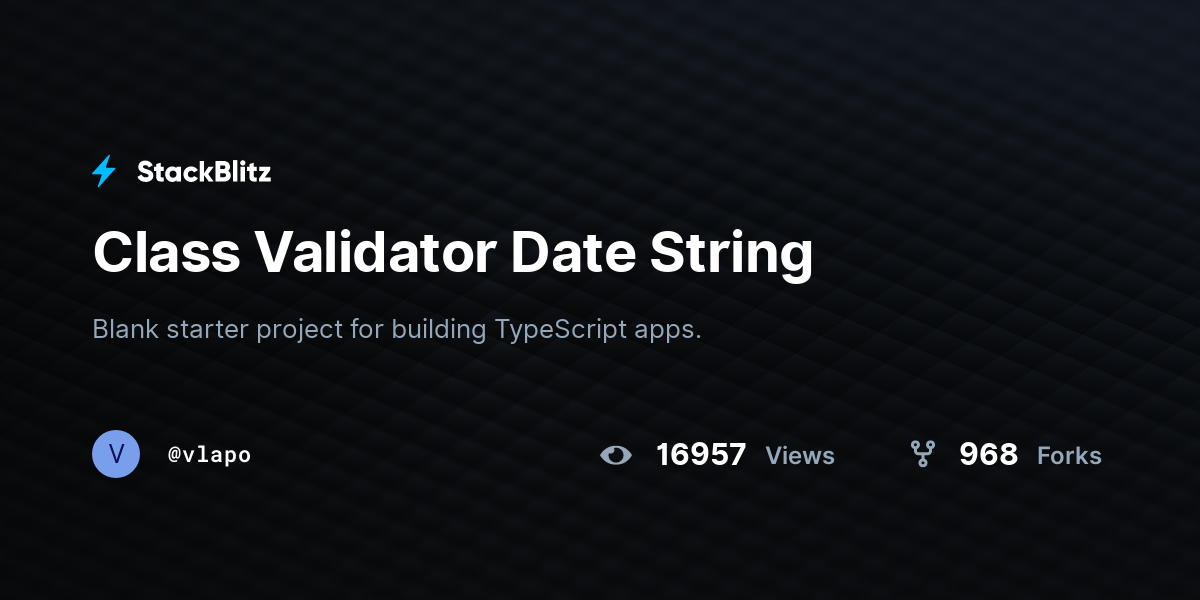 StackBlitz

Class Validator Date String

Blank starter project for building TypeScript apps.

V

@vlapo

16957 Views

968 Forks