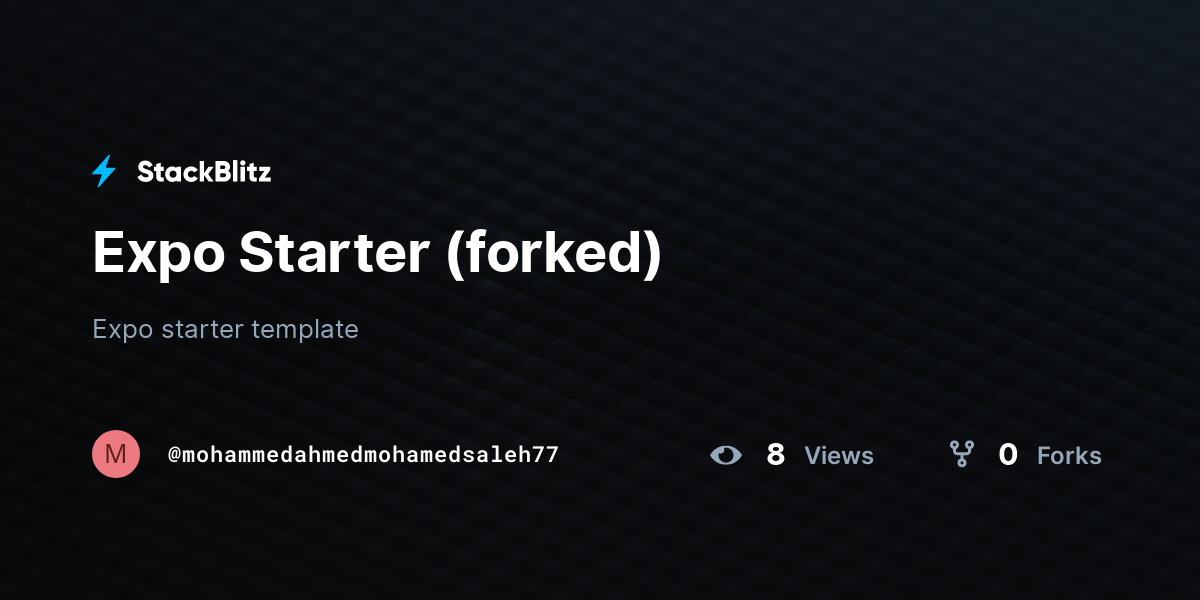 StackBlitz

Expo Starter (forked)

Expo starter template

M

@mohammedahmedmohamedsaleh77

8 Views

0 Forks