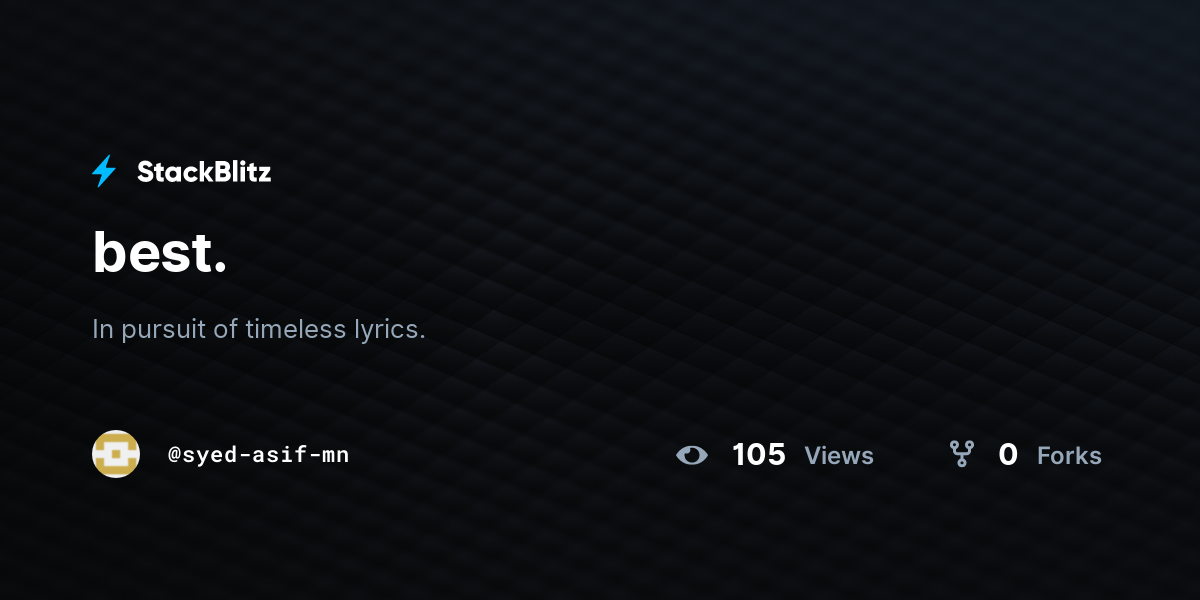 StackBlitz

best.

In pursuit of timeless lyrics.

@syed-asif-mn

105 Views

0 Forks