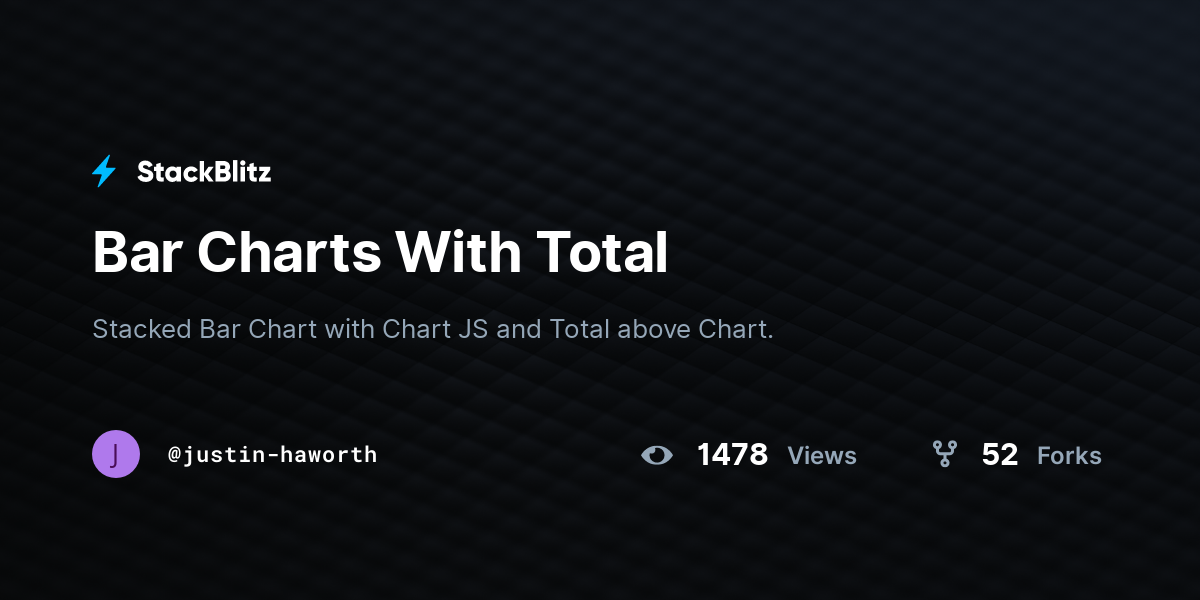 StackBlitz

Bar Charts With Total

Stacked Bar Chart with Chart JS and Total above Chart.

J

@justin-haworth

1478 Views

52 Forks