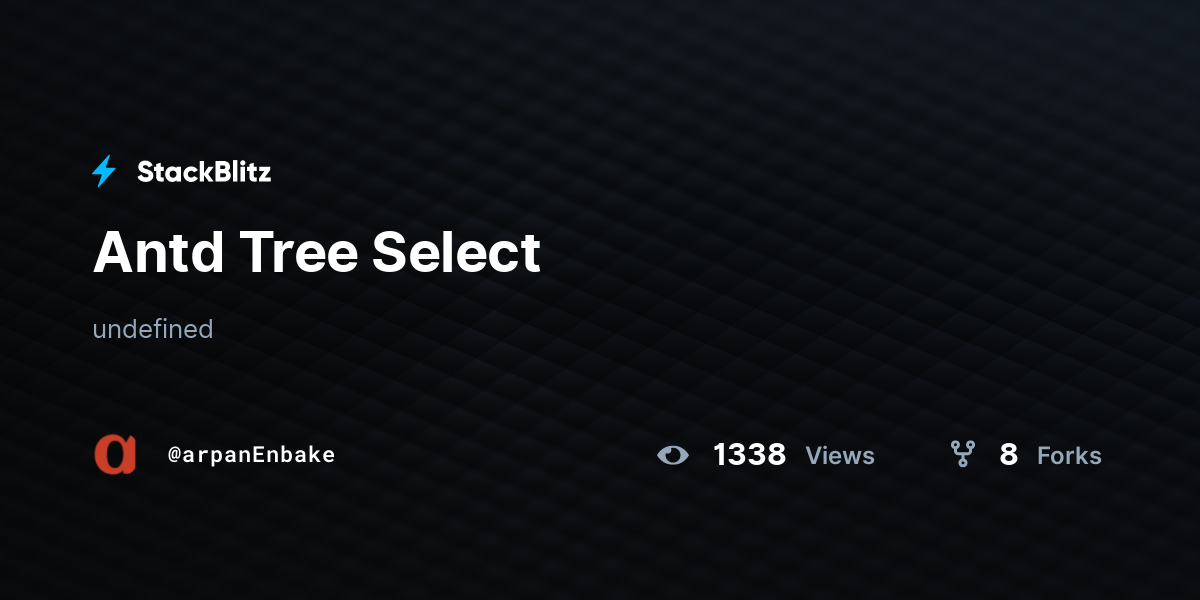 StackBlitz

Antd Tree Select

undefined

@arpanEnbake

1338 Views

8 Forks