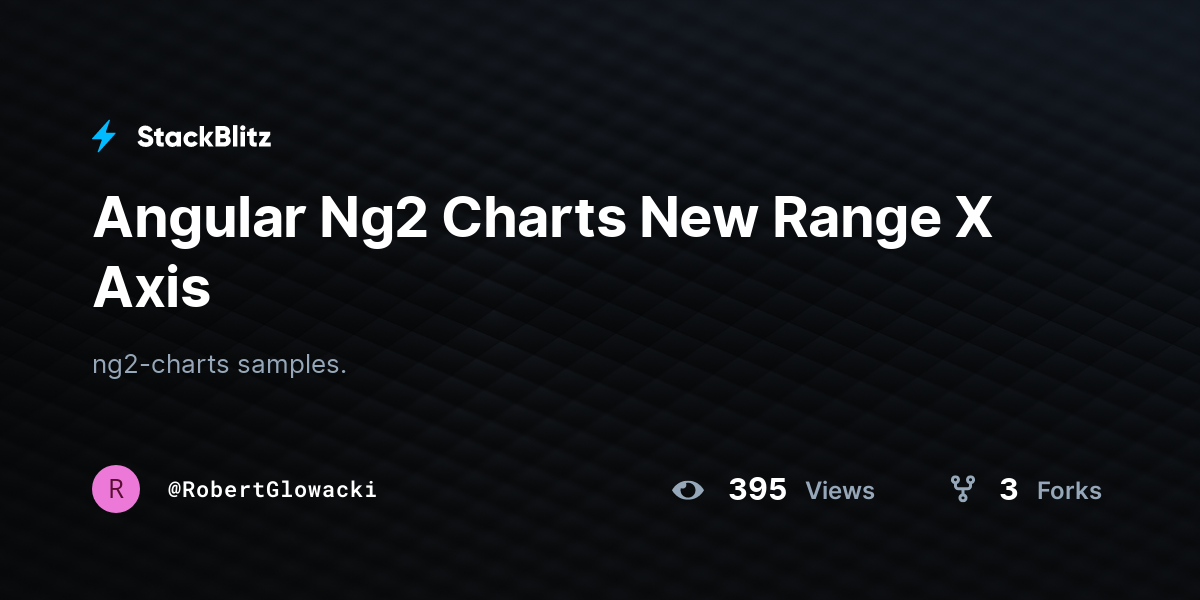 StackBlitz

Angular Ng2 Charts New Range X Axis

ng2-charts samples.

R

@RobertGlowacki

395 Views

3 Forks