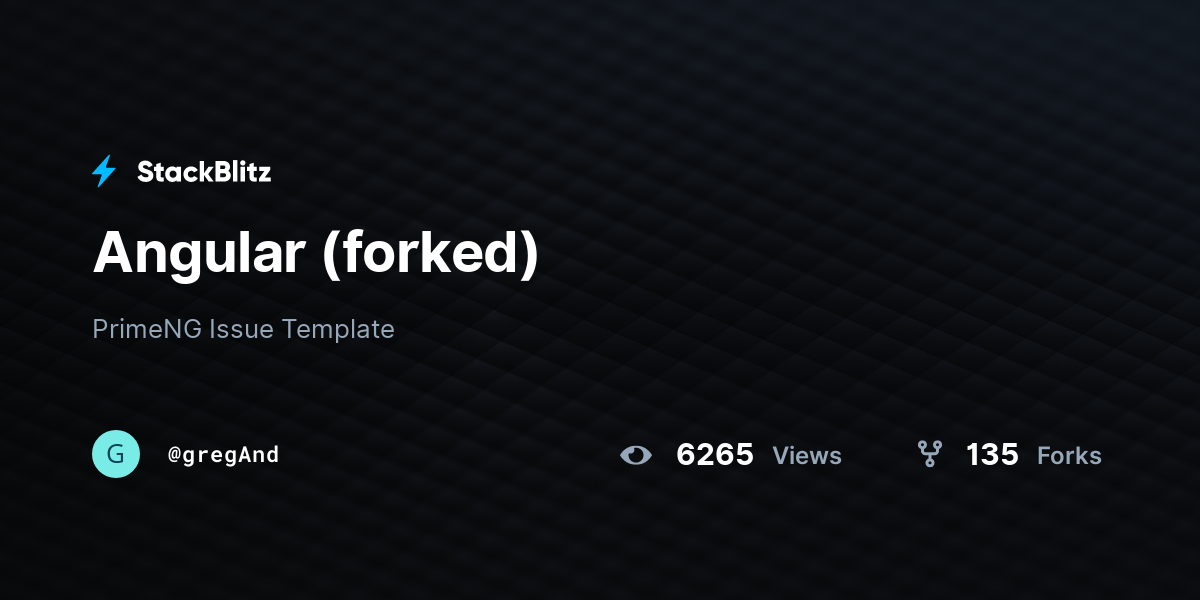 StackBlitz

Angular (forked)

PrimeNG Issue Template

G

@gregAnd

6265 Views

135 Forks