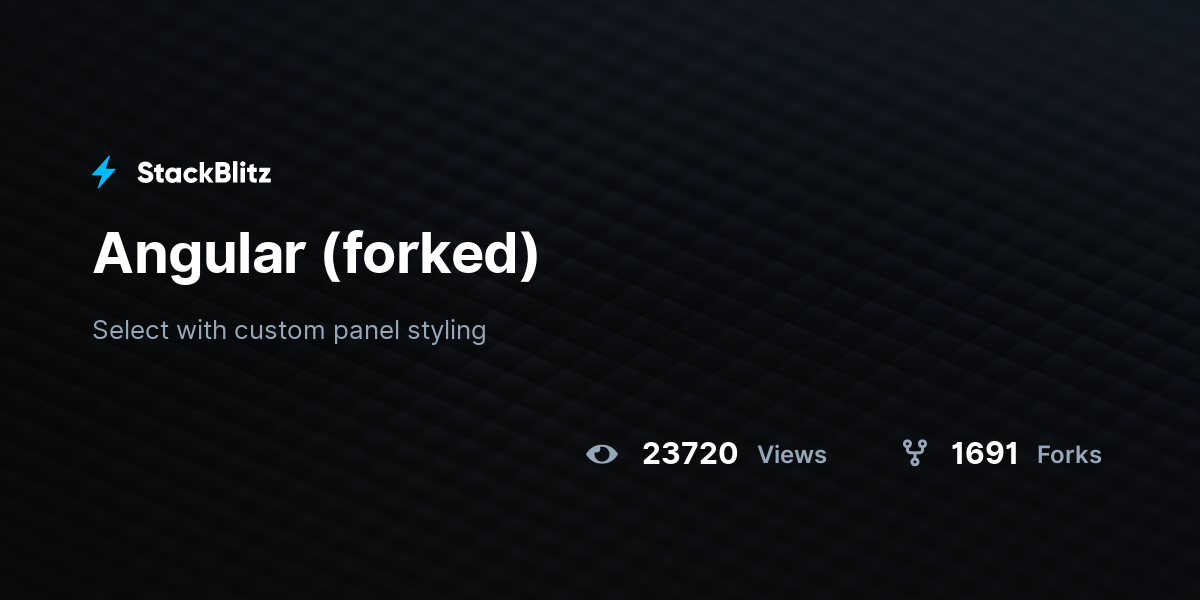 StackBlitz

Angular (forked)

Select with custom panel styling

23720 Views

1691 Forks