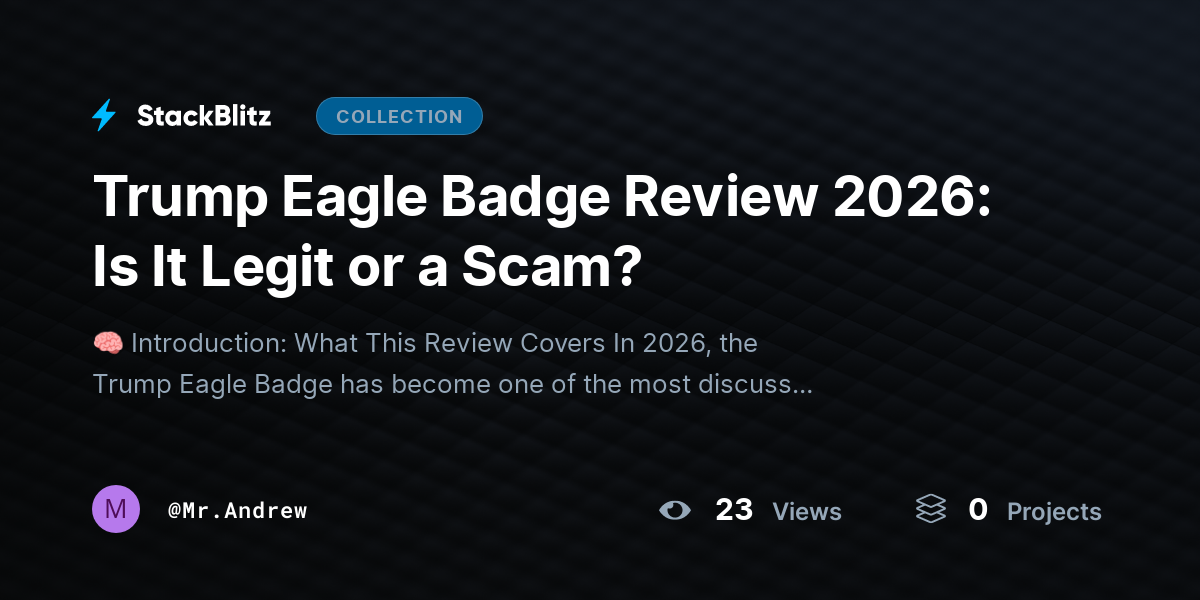 StackBlitz
COLLECTION

Trump Eagle Badge Review 2026: Is It Legit or a Scam?

🧠 Introduction: What This Review Covers In 2026, the Trump Eagle Badge has become one of the most discuss...

M
@Mr.Andrew

23 Views

0 Projects