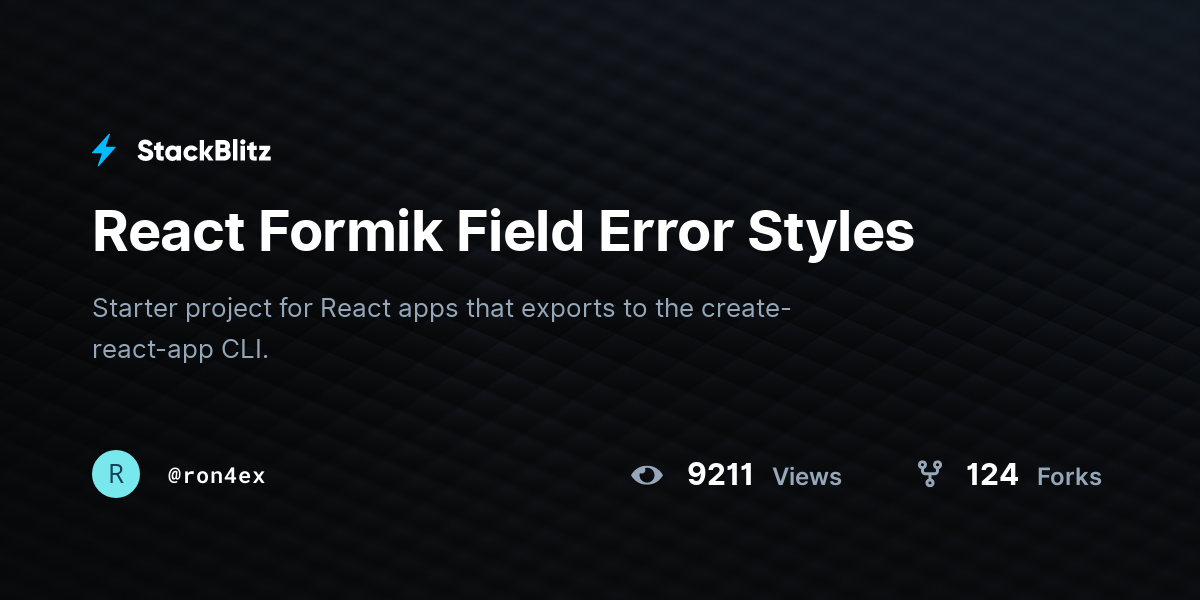 StackBlitz

React Formik Field Error Styles

Starter project for React apps that exports to the create-react-app CLI.

R

@ron4ex

9211 Views

124 Forks