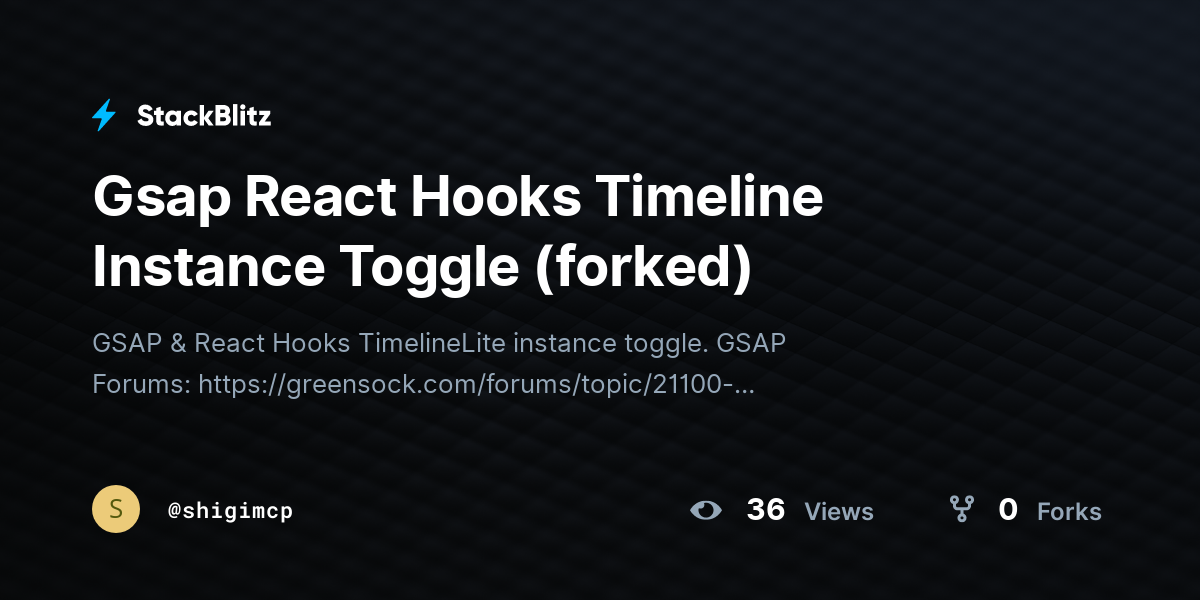 StackBlitz

Gsap React Hooks Timeline Instance Toggle (forked)

GSAP & React Hooks TimelineLite instance toggle. GSAP Forums: https://greensock.com/forums/topic/21100-...

S

@shigimcp

36 Views

0 Forks