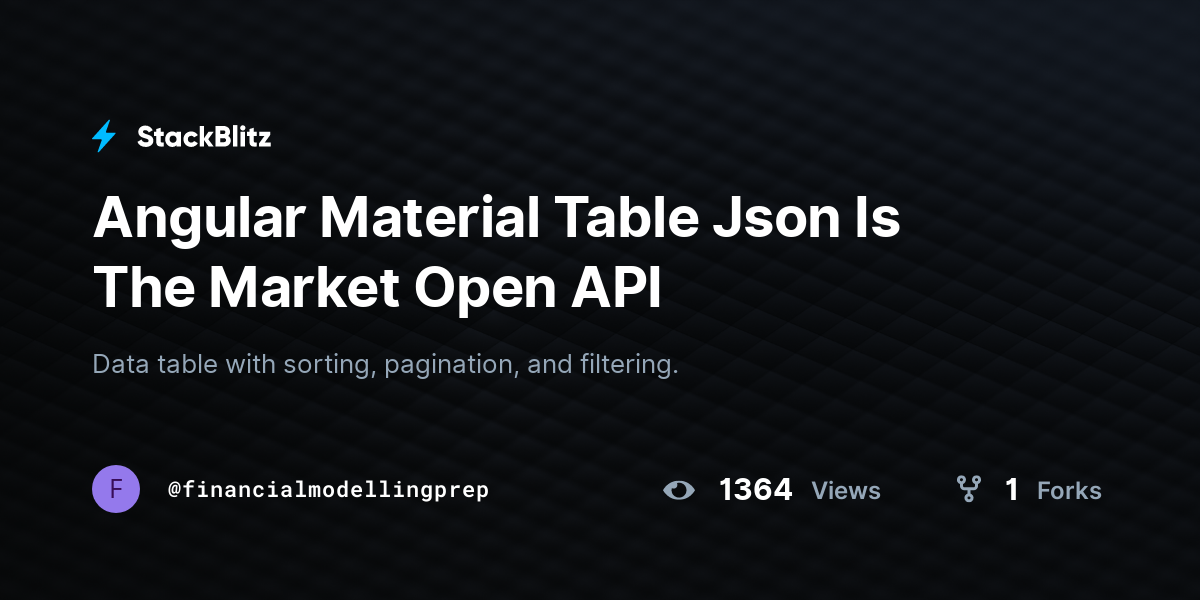 StackBlitz

Angular Material Table Json Is The Market Open API

Data table with sorting, pagination, and filtering.

F

@financialmodellingprep

1364 Views

1 Forks