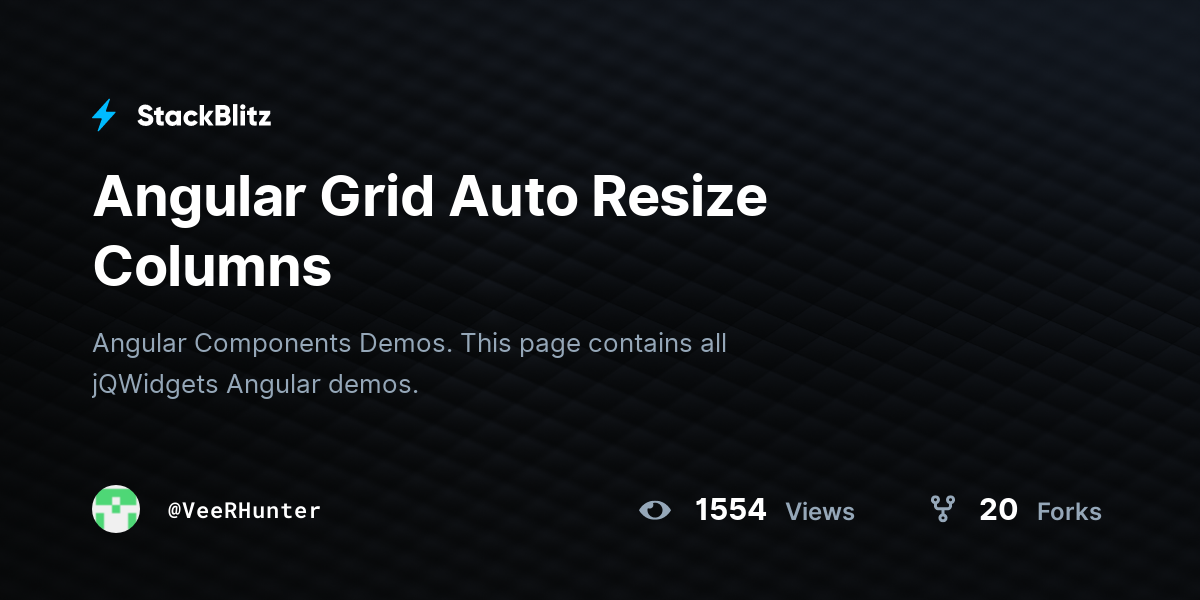 StackBlitz

Angular Grid Auto Resize Columns

Angular Components Demos. This page contains all jQWidgets Angular demos.

@VeeRHunter

1554 Views

20 Forks